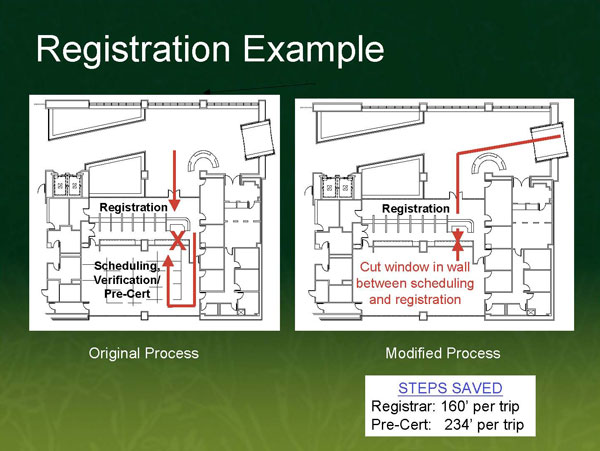 Registration Example

Registration

Scheduling, Verification/ Pre-Cert

Original Process

Registration

Cut window in wall between scheduling and registration

Modified Process

STEPS SAVED
Registrar: 160' per trip
Pre-Cert: 234' per trip